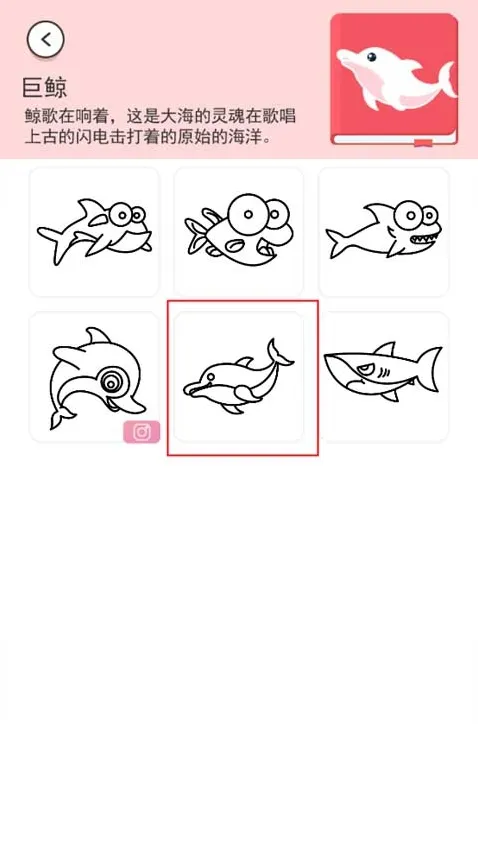 巨鲸
鲸歌在响着，这是大海的灵魂在歌唱
上古的闪电击打着的原始的海洋。